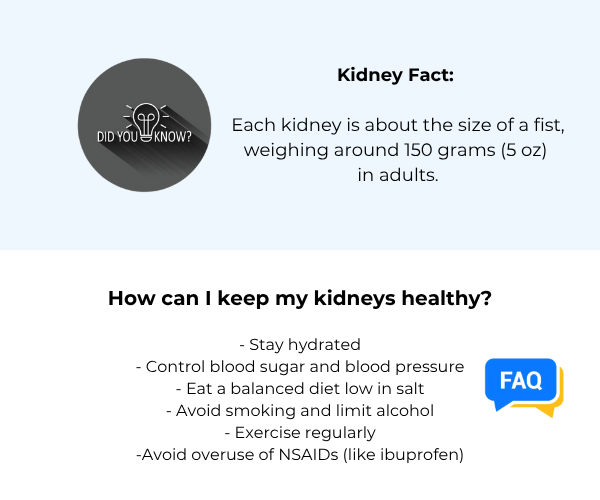 DID YOU KNOW?

Kidney Fact:

Each kidney is about the size of a fist, weighing around 150 grams (5 oz) in adults.

How can I keep my kidneys healthy?

- Stay hydrated
- Control blood sugar and blood pressure
- Eat a balanced diet low in salt
- Avoid smoking and limit alcohol
- Exercise regularly
-Avoid overuse of NSAIDs (like ibuprofen)

FAQ